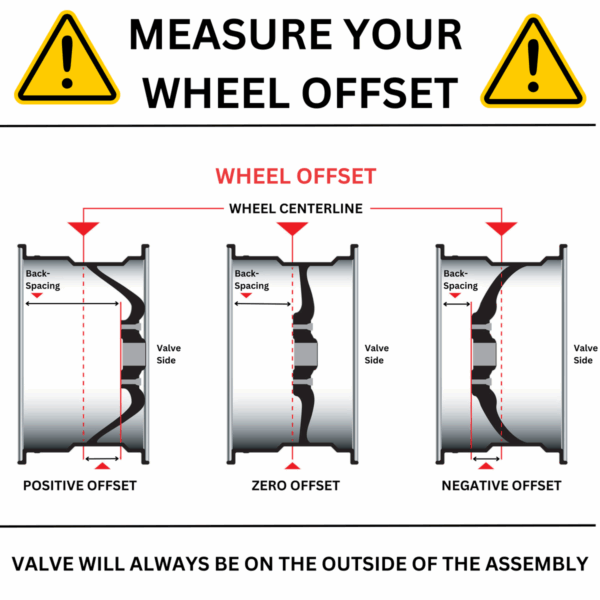 MEASURE YOUR WHEEL OFFSET

WHEEL OFFSET

WHEEL CENTERLINE

Back-Spacing

Valve Side

POSITIVE OFFSET

Back-Spacing

Valve Side

ZERO OFFSET

Back-Spacing

Valve Side

NEGATIVE OFFSET

VALVE WILL ALWAYS BE ON THE OUTSIDE OF THE ASSEMBLY